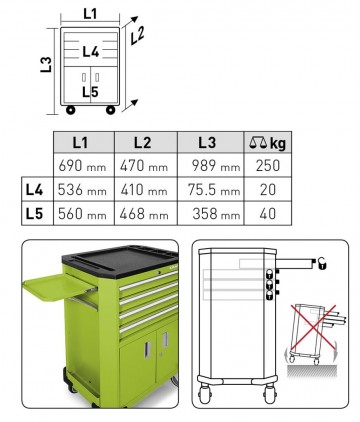 L1
L2
L3
L4
L5

| | L1 | L2 | L3 | kg |
|---|---|---|---|---|
| | 690 mm | 470 mm | 989 mm | 250 |
| L4 | 536 mm | 410 mm | 75.5 mm | 20 |
| L5 | 560 mm | 468 mm | 358 mm | 40 |